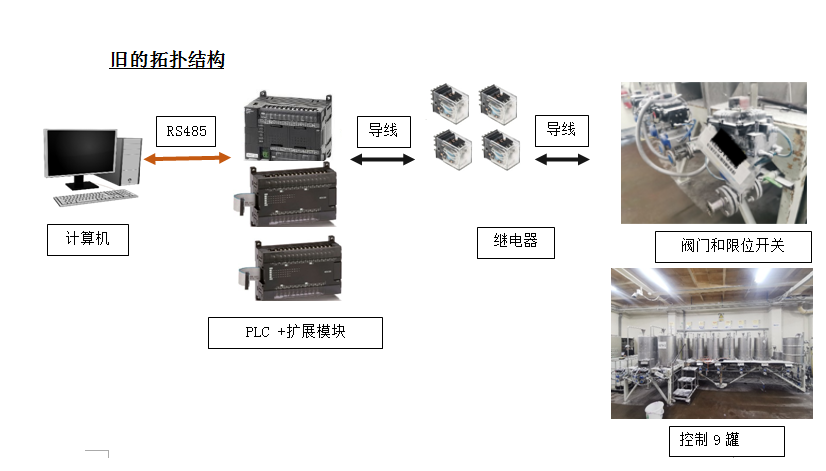 旧的拓扑结构

RS485

导线

导线

计算机

继电器

阀门和限位开关

PLC +扩展模块

控制 9 罐